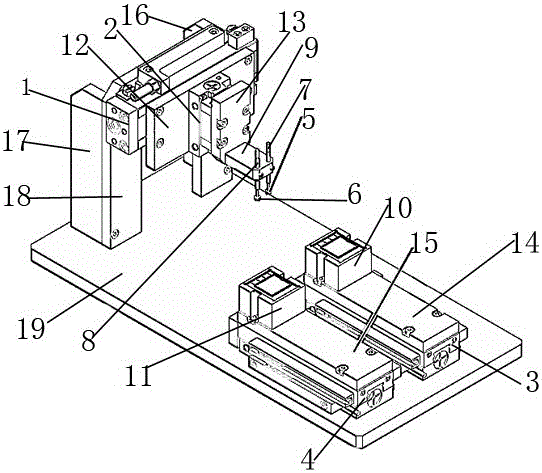 16
2
13
12
9
1
7
5
17
18
6
10
15
14
19
8
11
3
4